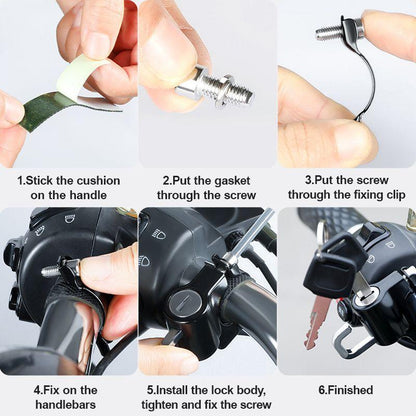 1.Stick the cushion on the handle

2.Put the gasket through the screw

3.Put the screw through the fixing clip

4.Fix on the handlebars

5.Install the lock body, tighten and fix the screw

6.Finished