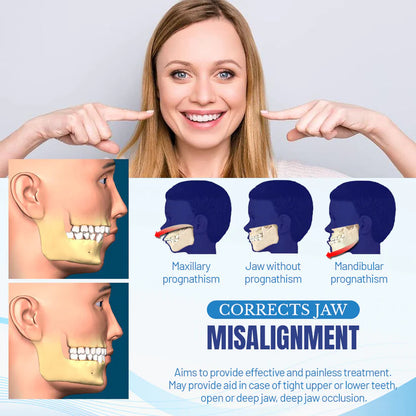 Maxillary prognathism

Jaw without prognathism

Mandibular prognathism

CORRECTS JAW

MISALIGNMENT

Aims to provide effective and painless treatment. May provide aid in case of tight upper or lower teeth, open or deep jaw, deep jaw occlusion.