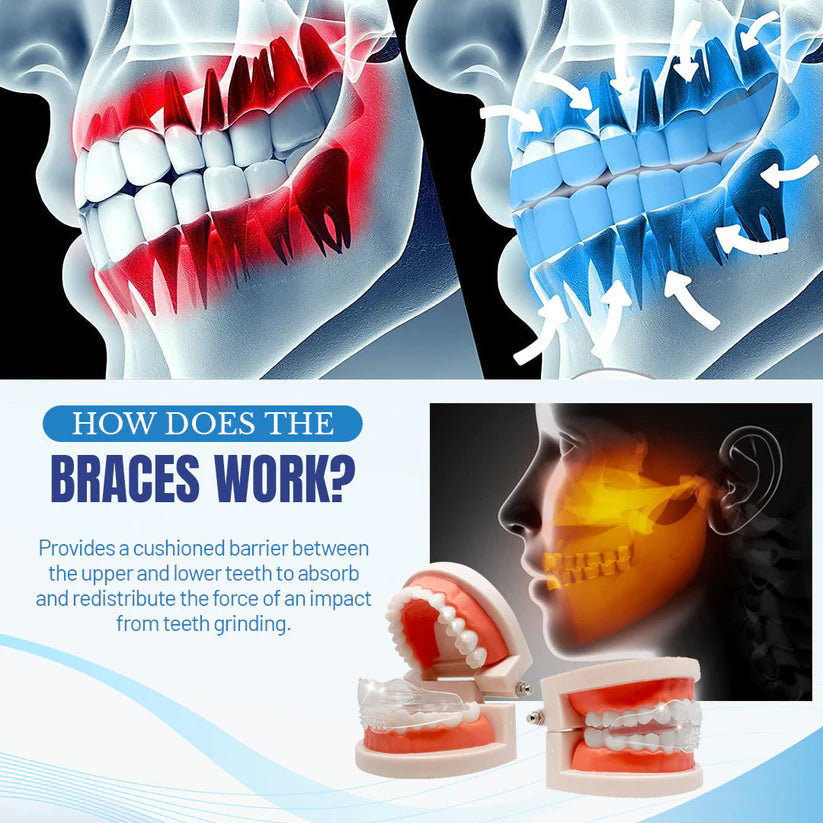 HOW DOES THE
BRACES WORK?

Provides a cushioned barrier between the upper and lower teeth to absorb and redistribute the force of an impact from teeth grinding.