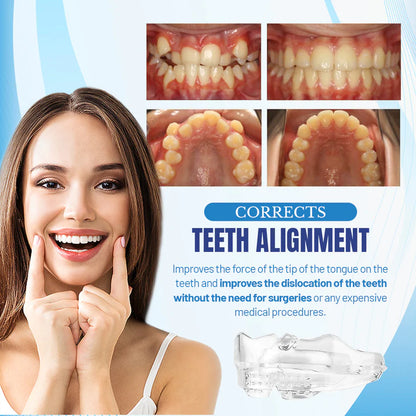 CORRECTS
TEETH ALIGNMENT

Improves the force of the tip of the tongue on the teeth and improves the dislocation of the teeth without the need for surgeries or any expensive medical procedures.