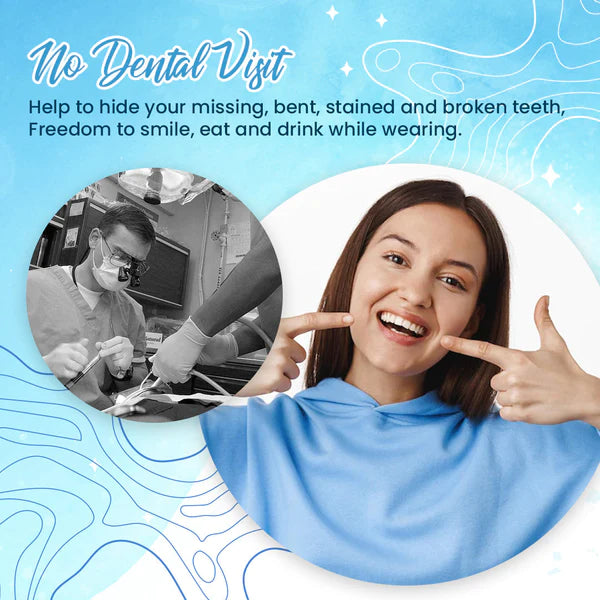 No Dental Visit
Help to hide your missing, bent, stained and broken teeth,
Freedom to smile, eat and drink while wearing.