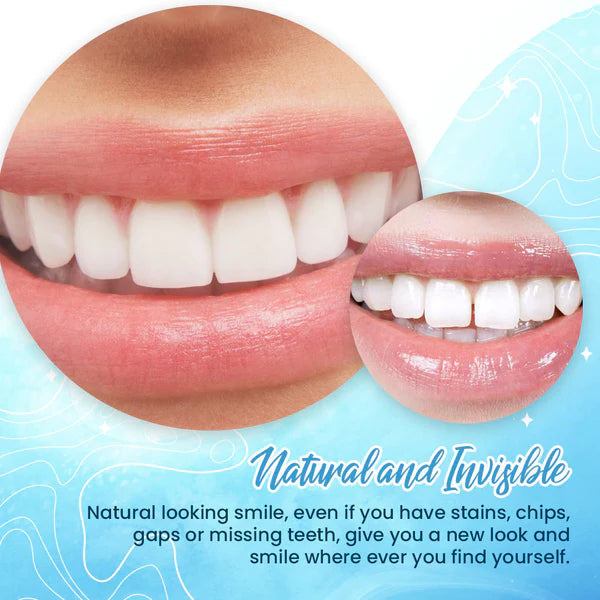 Natural and Invisible

Natural looking smile, even if you have stains, chips, gaps or missing teeth, give you a new look and smile where ever you find yourself.