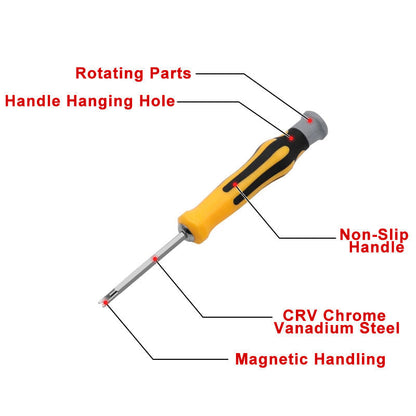 Rotating Parts

Handle Hanging Hole

Non-Slip Handle

CRV Chrome Vanadium Steel

Magnetic Handling