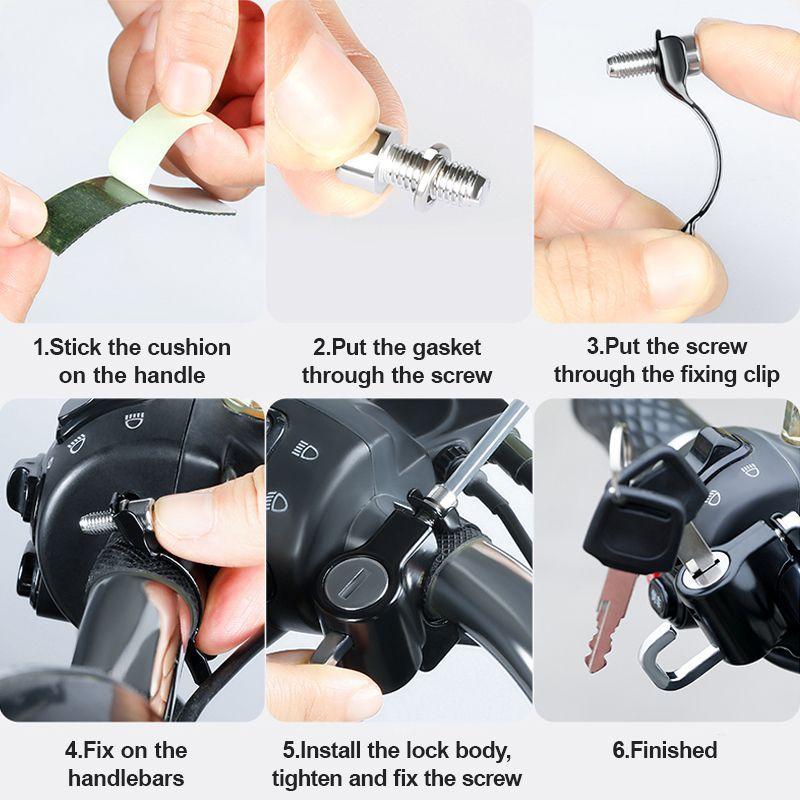 1.Stick the cushion on the handle

2.Put the gasket through the screw

3.Put the screw through the fixing clip

4.Fix on the handlebars

5.Install the lock body, tighten and fix the screw

6.Finished