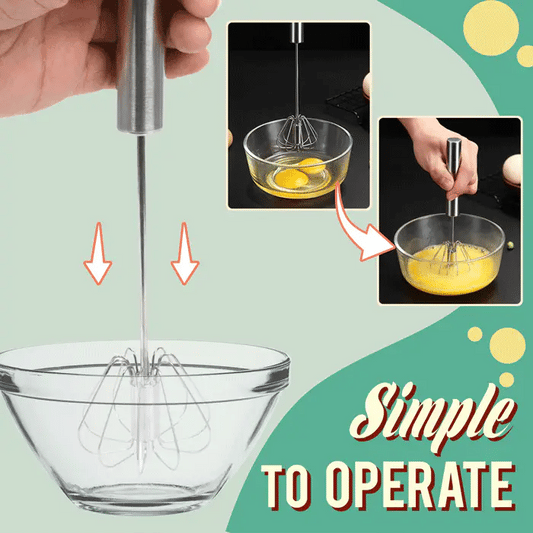 Simple
TO OPERATE